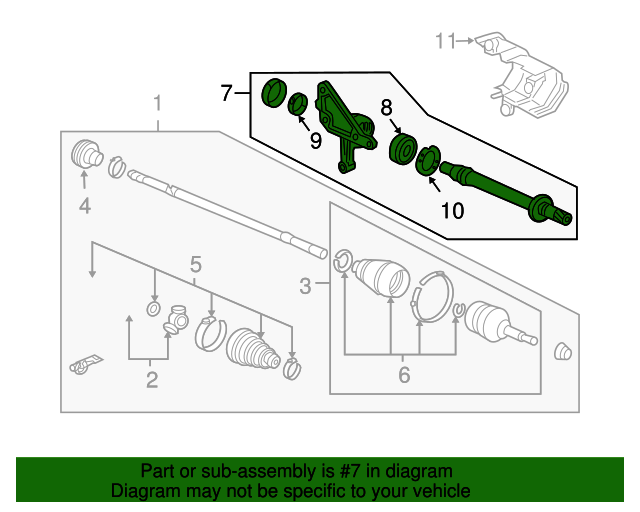 11
7
8
9
10
1
4
5
3
2
6

Part or sub-assembly is #7 in diagram
Diagram may not be specific to your vehicle