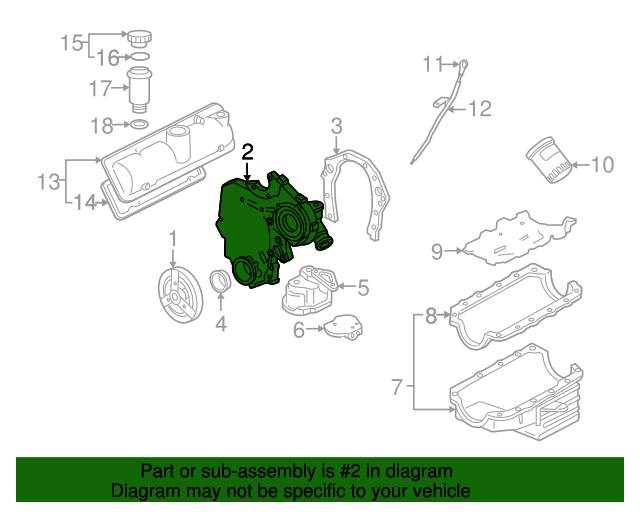 15
16
17
18
13
14
2
3
11
12
10
1
4
5
6
9
8
7

Part or sub-assembly is #2 in diagram
Diagram may not be specific to your vehicle