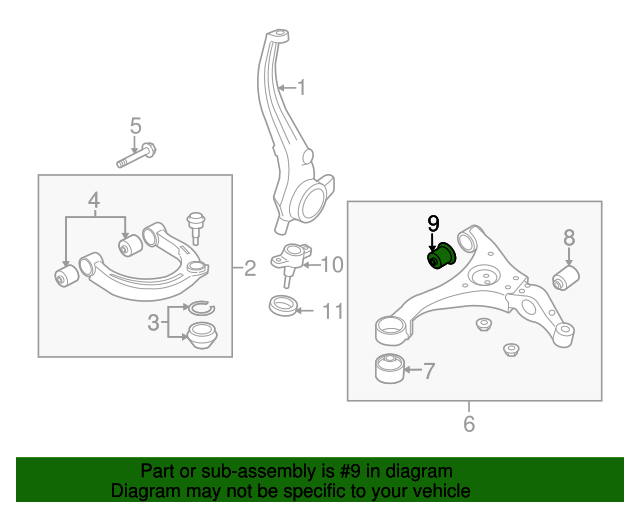 1
5
4
2
3
10
11
9
8
7
6

Part or sub-assembly is #9 in diagram
Diagram may not be specific to your vehicle