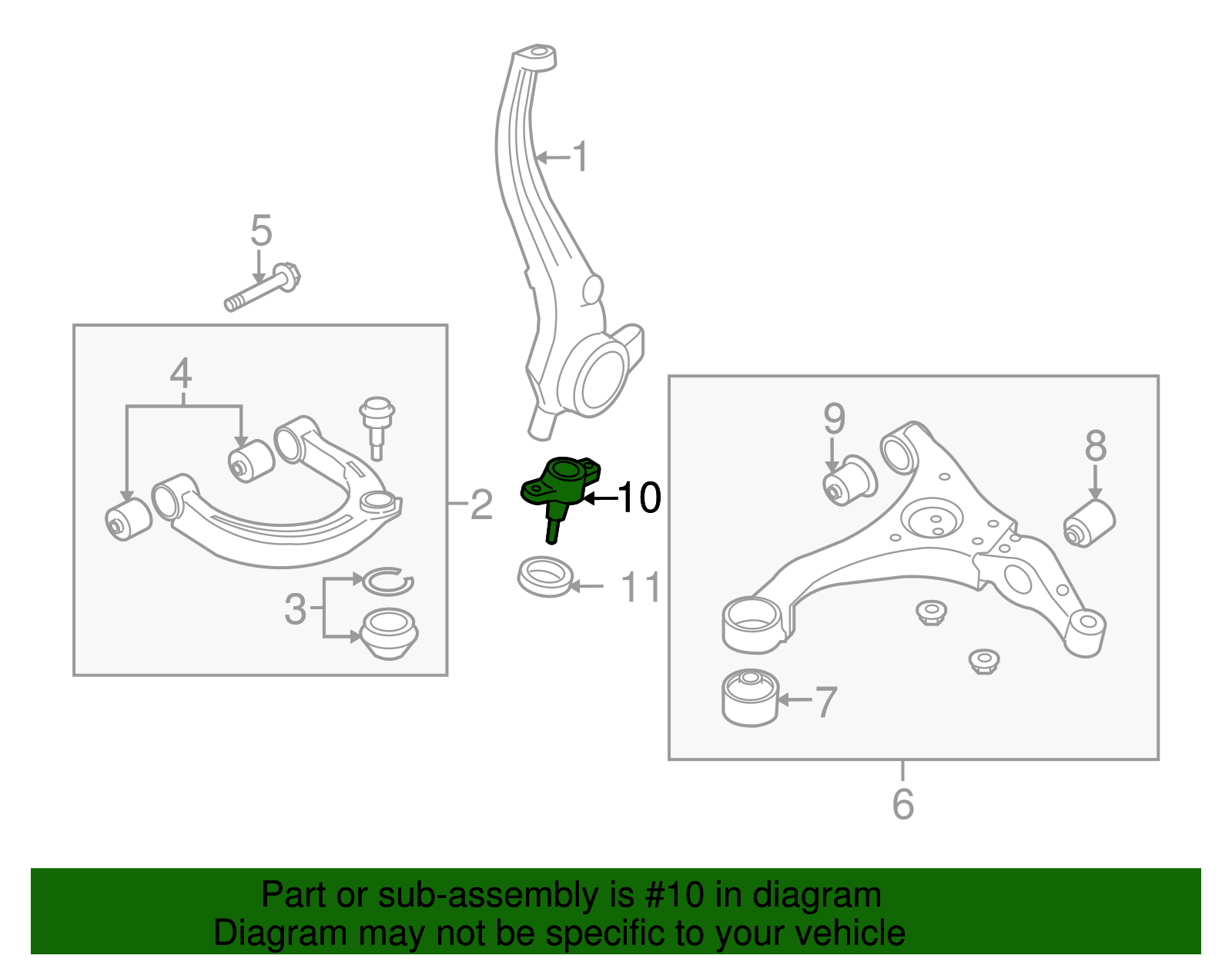 1
5
4
2
3
10
11
9
8
7
6

Part or sub-assembly is #10 in diagram
Diagram may not be specific to your vehicle