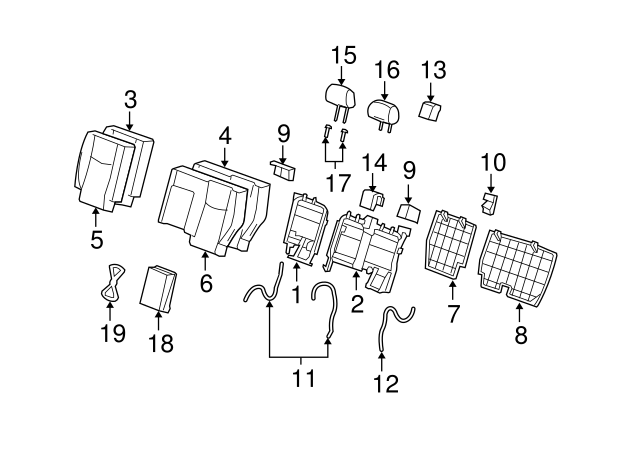 15
16
13
3
4
9
17
14
9
10
5
6
1
2
7
8
19
18
11
12