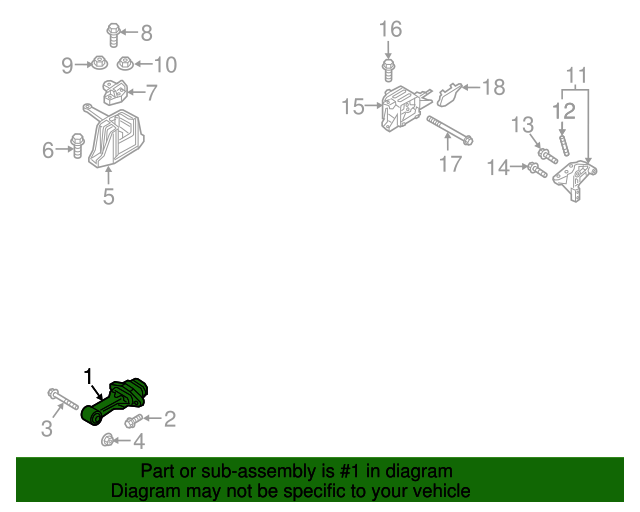 8
9
10
7
6
5
16
18
15
17
11
13
12
14
1
3
2
4

Part or sub-assembly is #1 in diagram
Diagram may not be specific to your vehicle