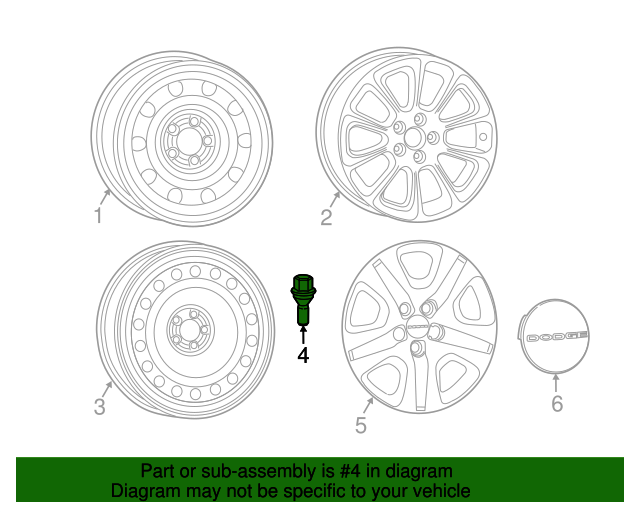 1

2

3

4

5

DODGE

6

Part or sub-assembly is #4 in diagram
Diagram may not be specific to your vehicle