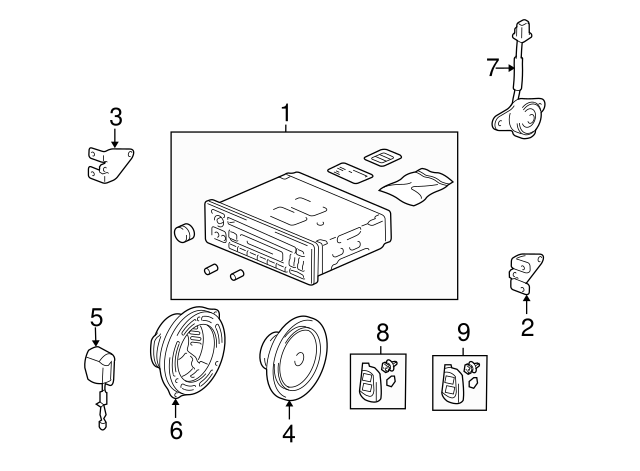 7
3
1
2
5
8
9
6
4