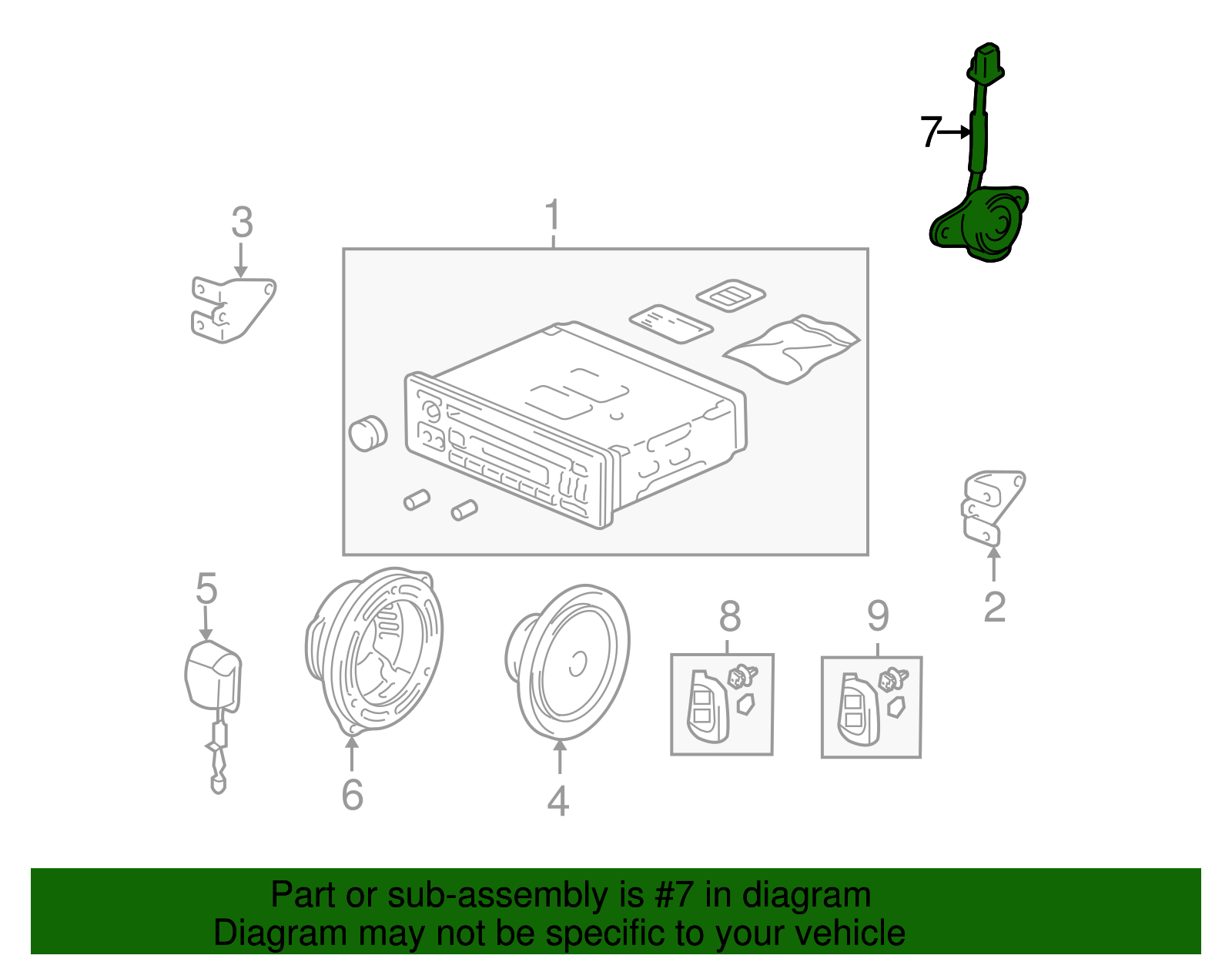 7
3
1
2
5
8
9
6
4

Part or sub-assembly is #7 in diagram
Diagram may not be specific to your vehicle