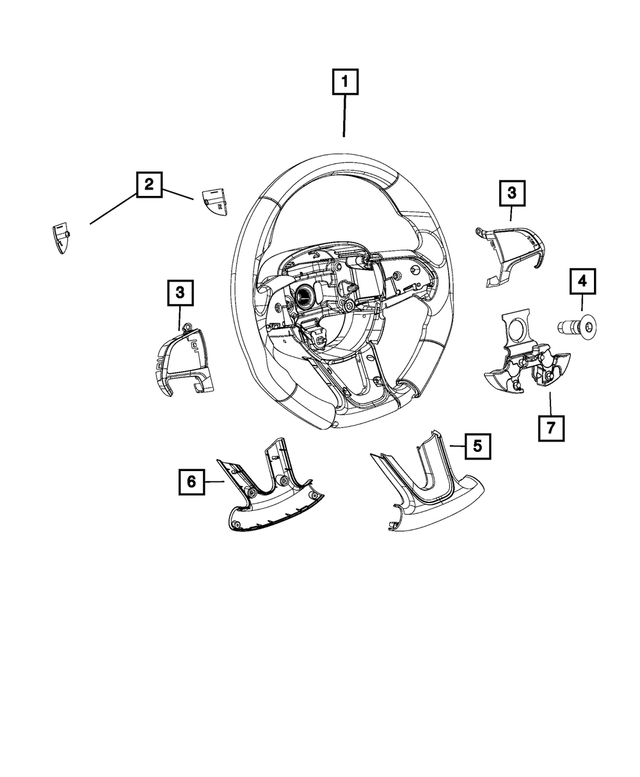 1
2
3
3
4
7
5
6