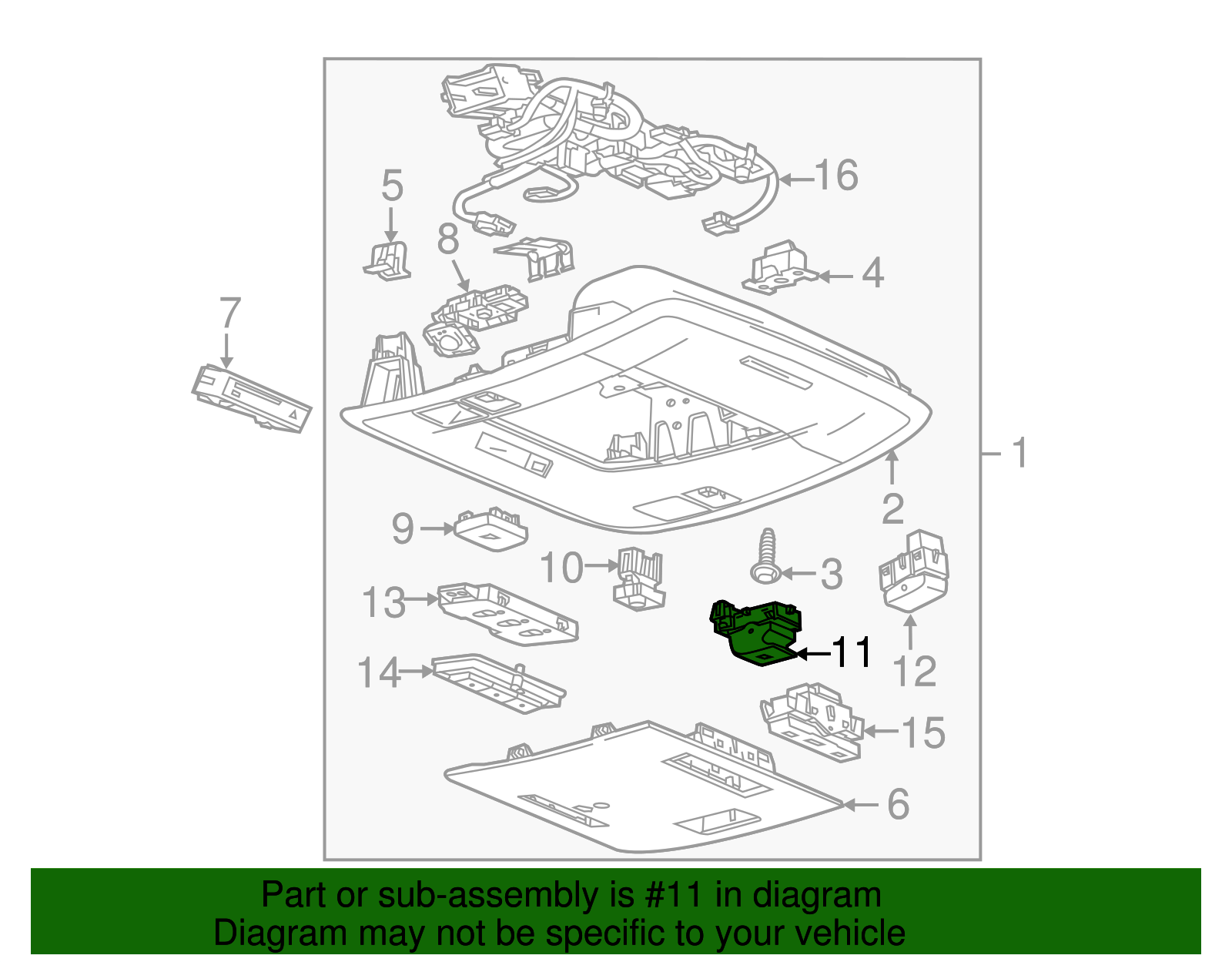 16
5
8
4
7
1
2
9
10
3
13
11
12
14
15
6

Part or sub-assembly is #11 in diagram
Diagram may not be specific to your vehicle