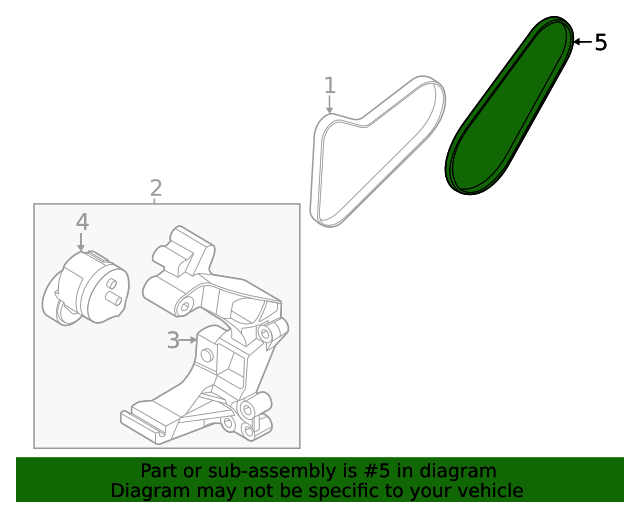 5
1
2
4
3

Part or sub-assembly is #5 in diagram
Diagram may not be specific to your vehicle