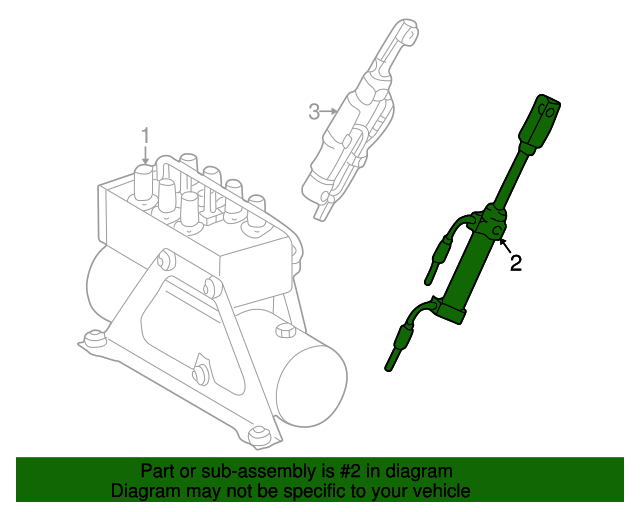 1
3
2
Part or sub-assembly is #2 in diagram
Diagram may not be specific to your vehicle