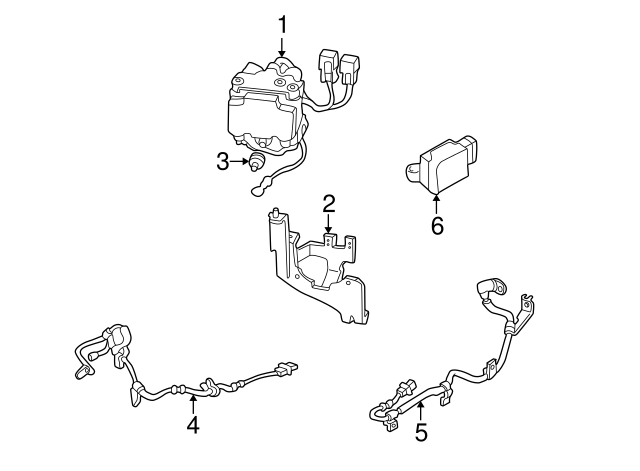 1
3
2
6
4
5