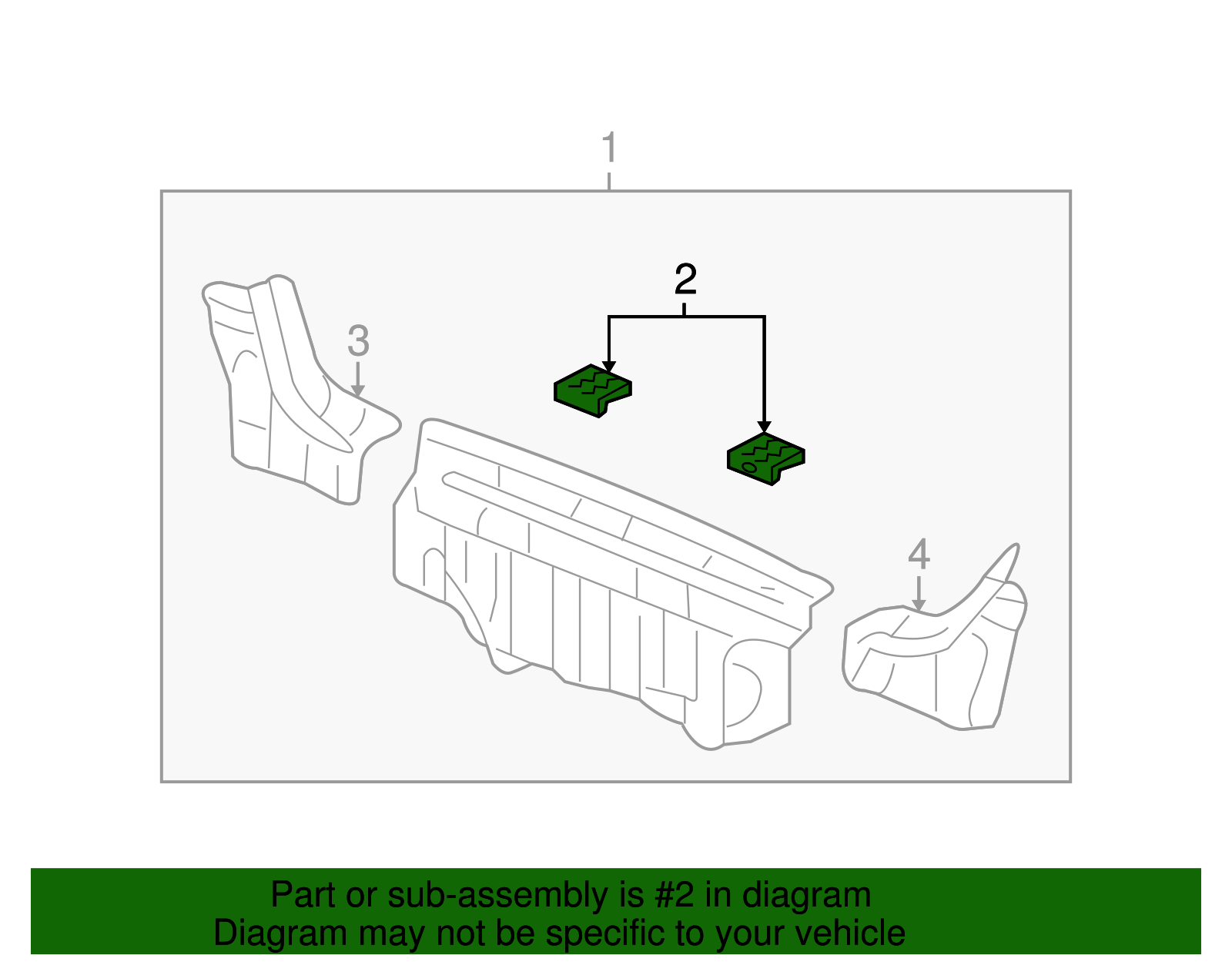 1

2

3

4

Part or sub-assembly is #2 in diagram
Diagram may not be specific to your vehicle