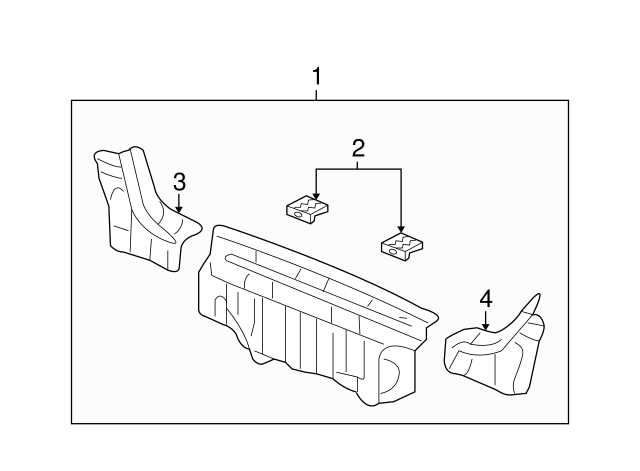 1
2
3
4