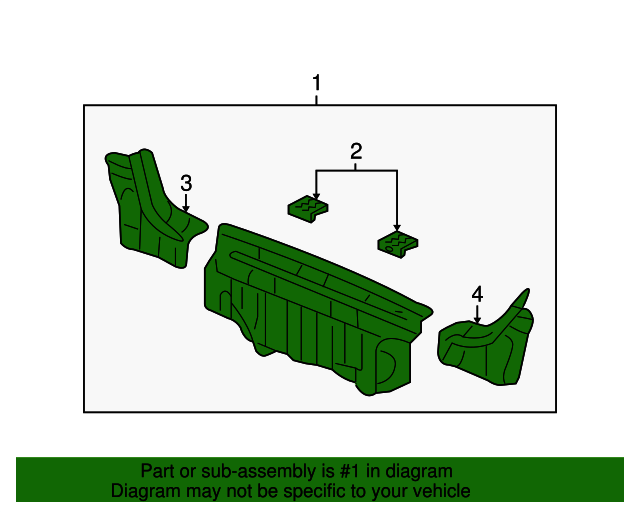 1

2

3

4

Part or sub-assembly is #1 in diagram
Diagram may not be specific to your vehicle