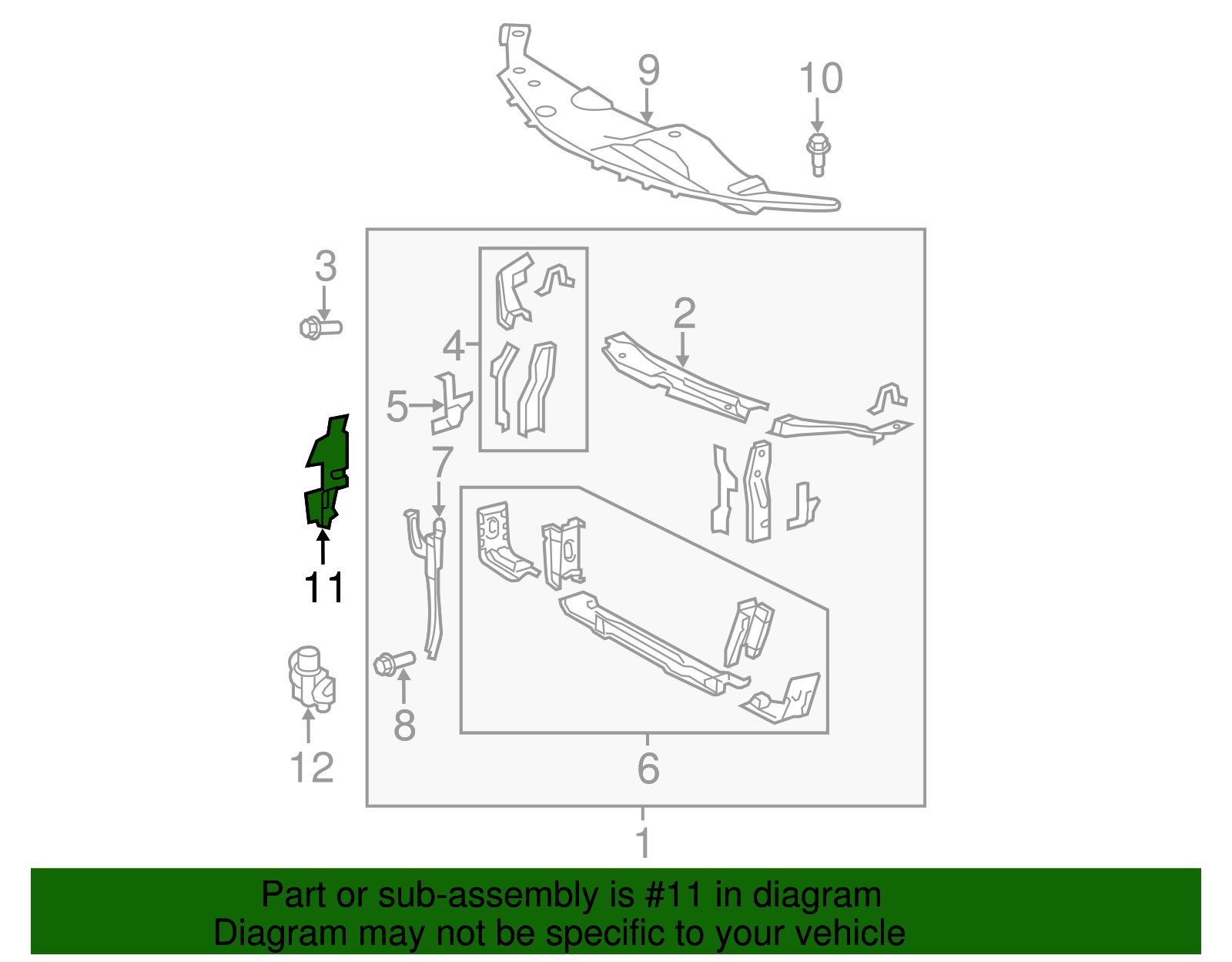 9
10
3
4
2
5
7
11
8
12
6
1

Part or sub-assembly is #11 in diagram
Diagram may not be specific to your vehicle