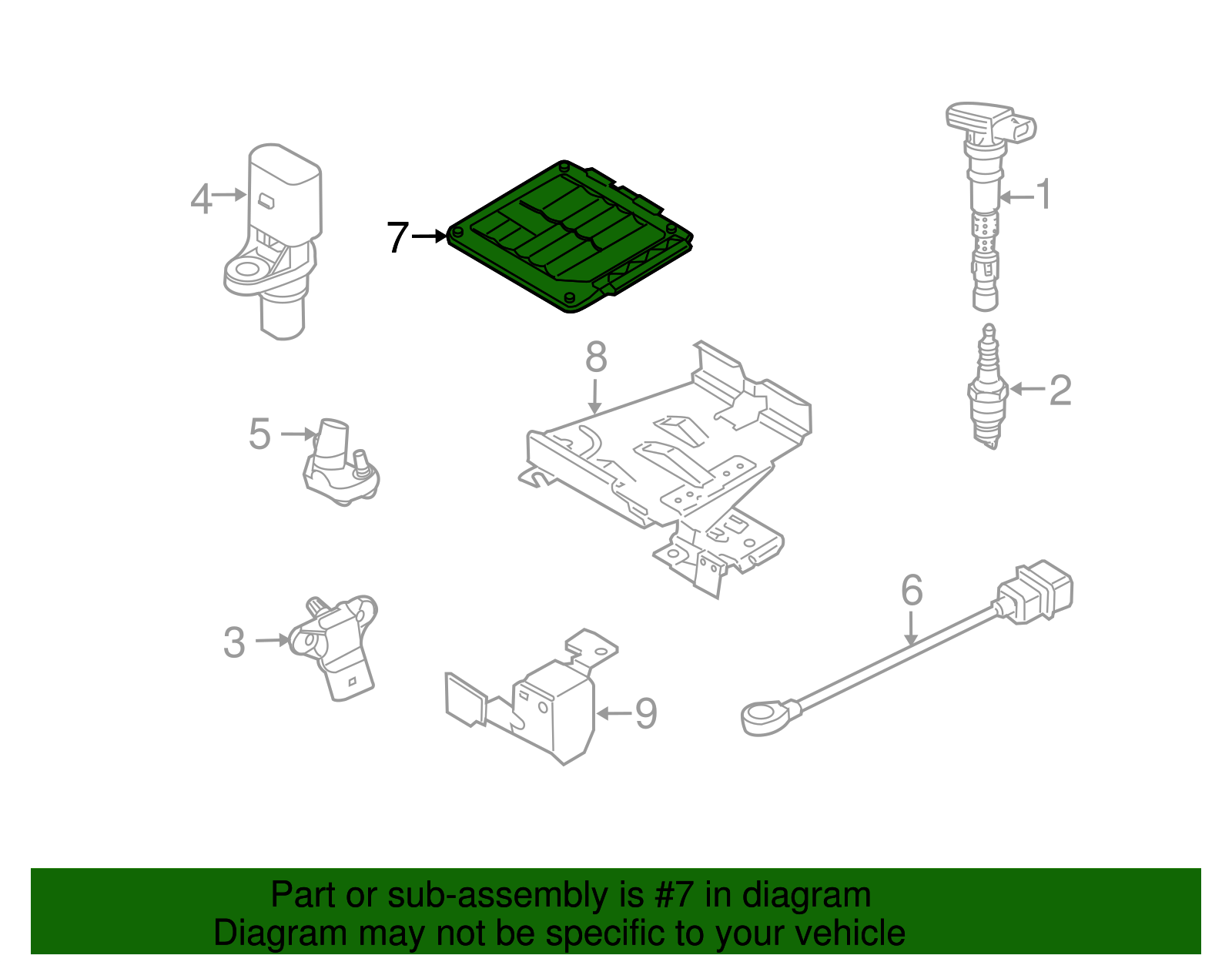 4
7
1
8
2
5
6
3
9

Part or sub-assembly is #7 in diagram
Diagram may not be specific to your vehicle