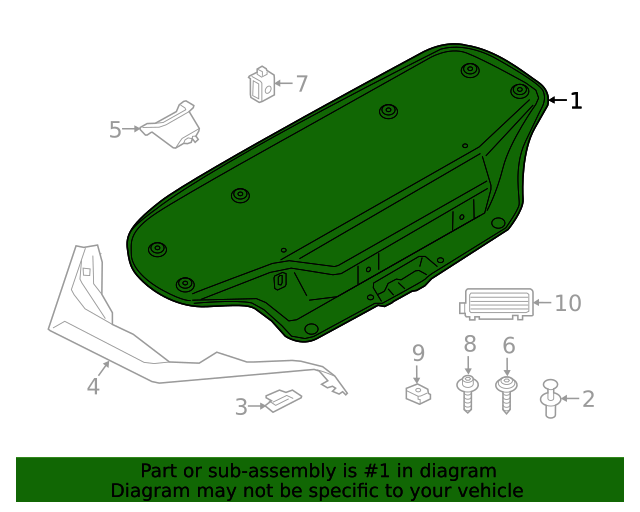 7
1
5
10
4
9
8
6
3
2

Part or sub-assembly is #1 in diagram
Diagram may not be specific to your vehicle