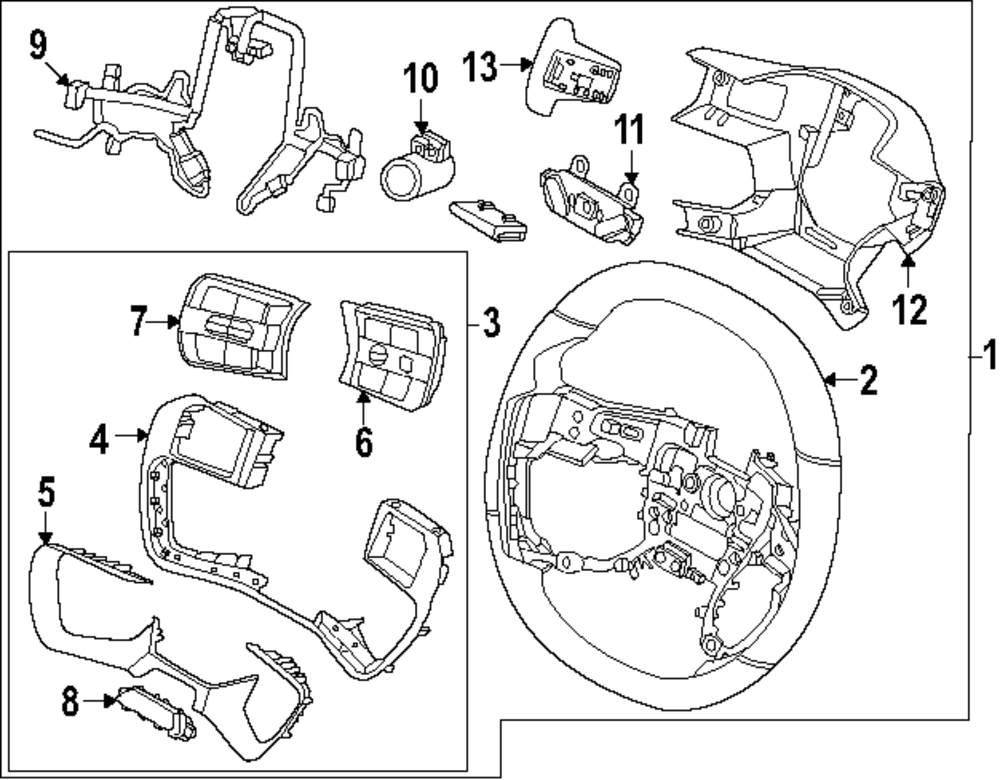 9
10
13
11
12
7
3
1
2
6
4
5
8