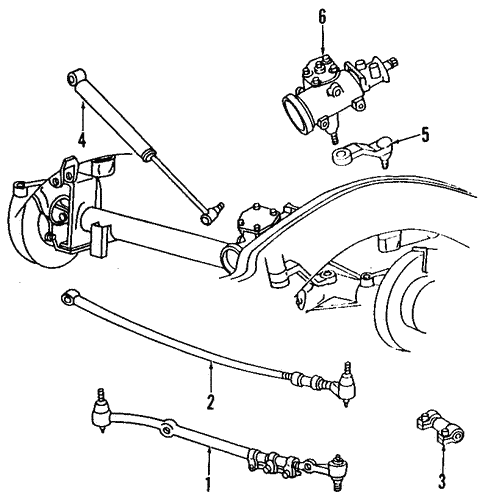 6
4
5
2
1
3