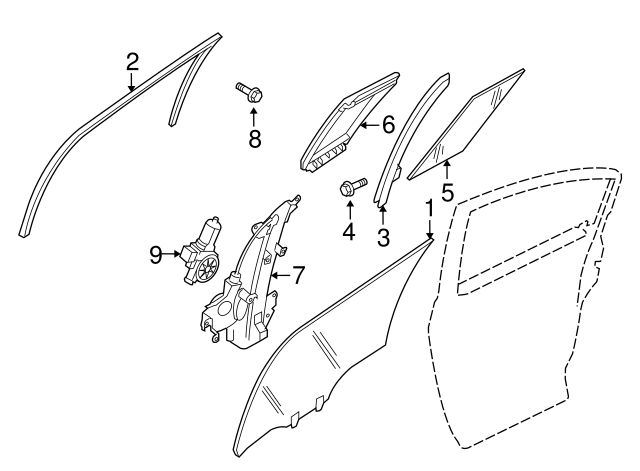 2
8
6
5
4
3
1
9
7