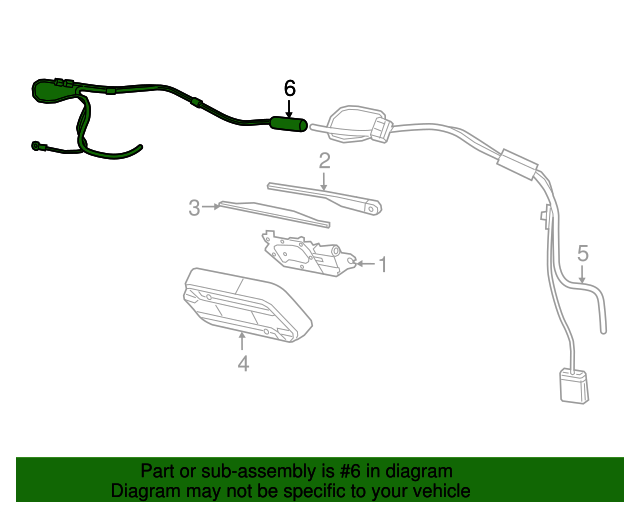 6
2
3
1
5
4

Part or sub-assembly is #6 in diagram
Diagram may not be specific to your vehicle