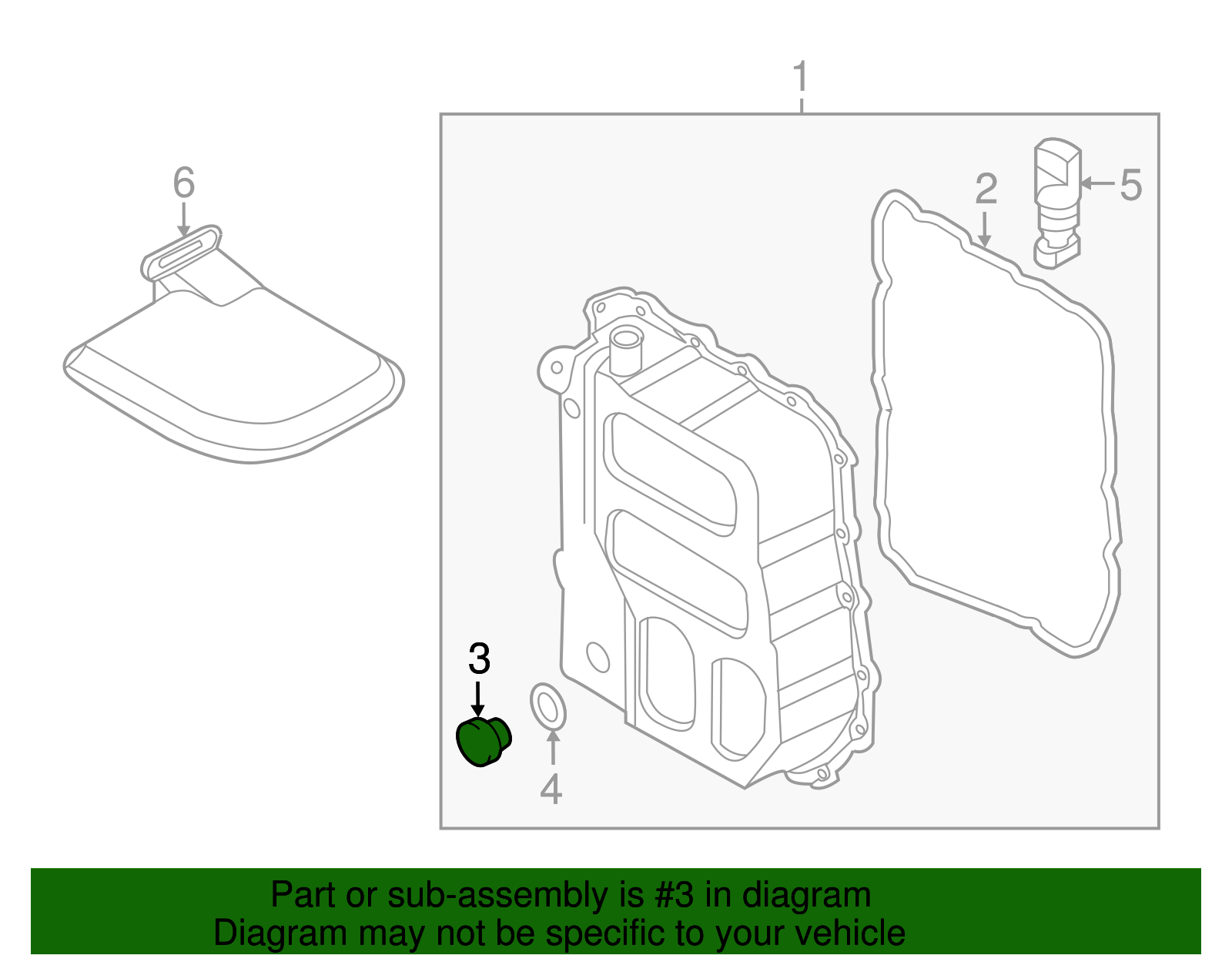 1
6
2
5
3
4

Part or sub-assembly is #3 in diagram
Diagram may not be specific to your vehicle