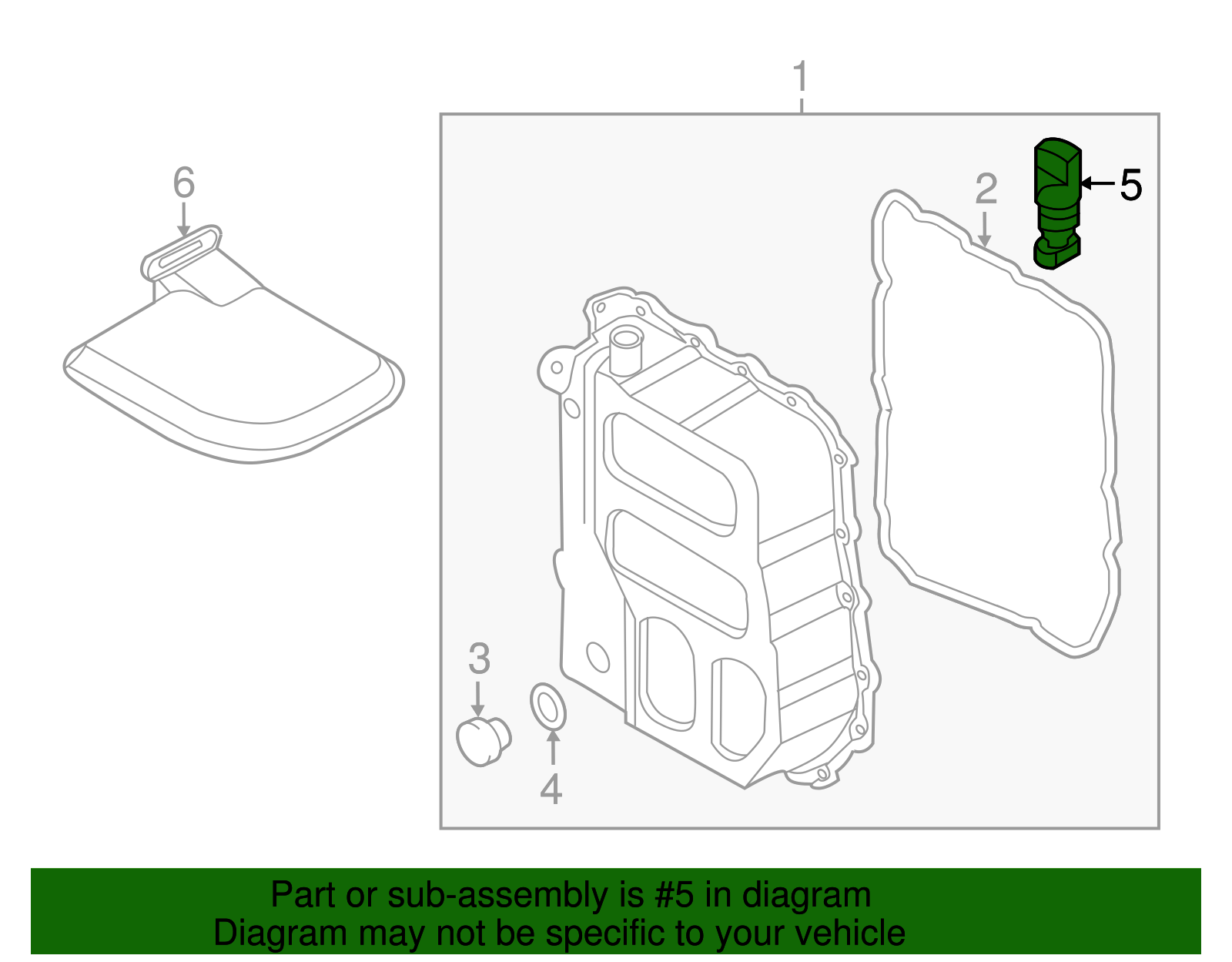 1

6

2

5

3

4

Part or sub-assembly is #5 in diagram
Diagram may not be specific to your vehicle