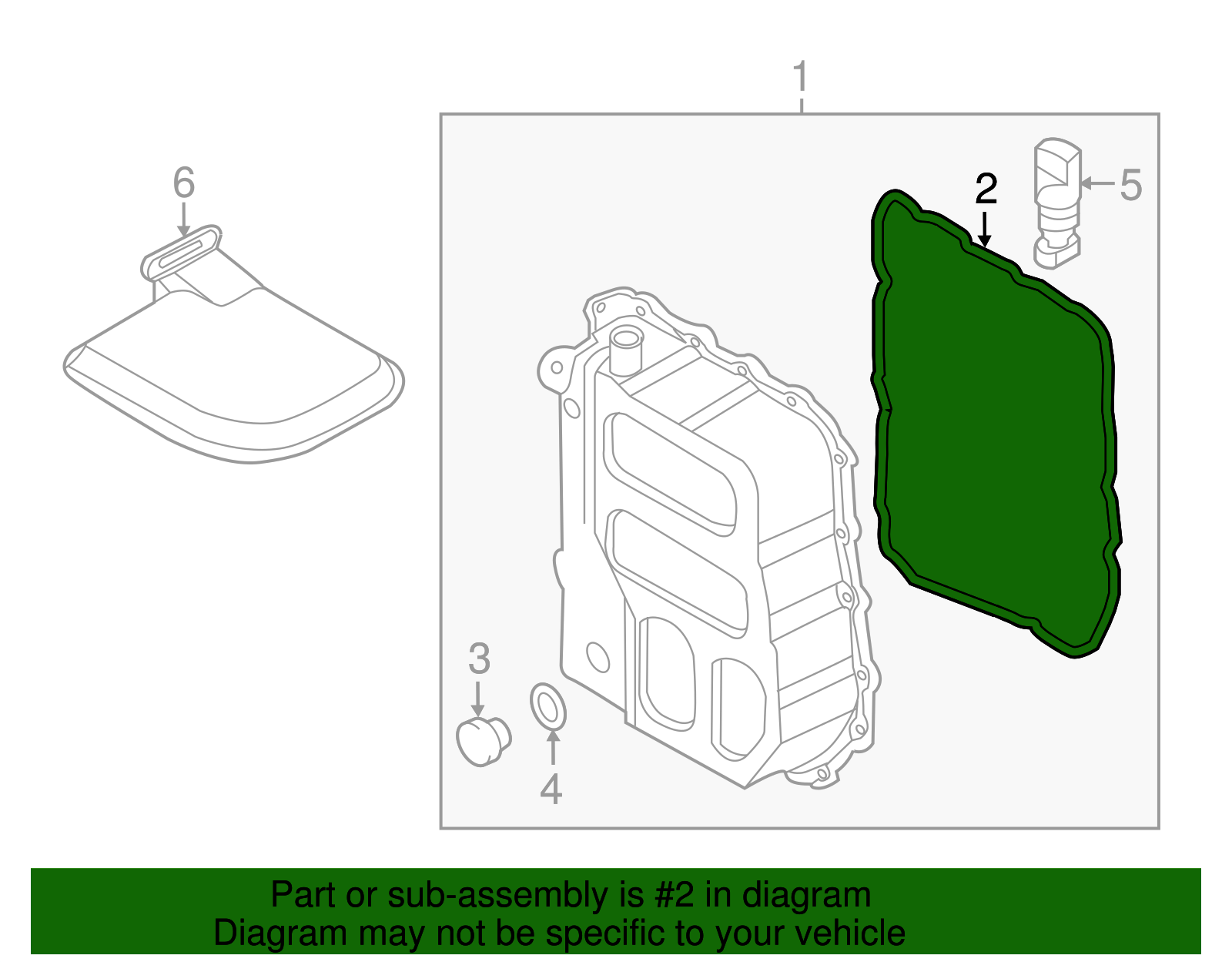 1

6

2

5

3

4

Part or sub-assembly is #2 in diagram
Diagram may not be specific to your vehicle