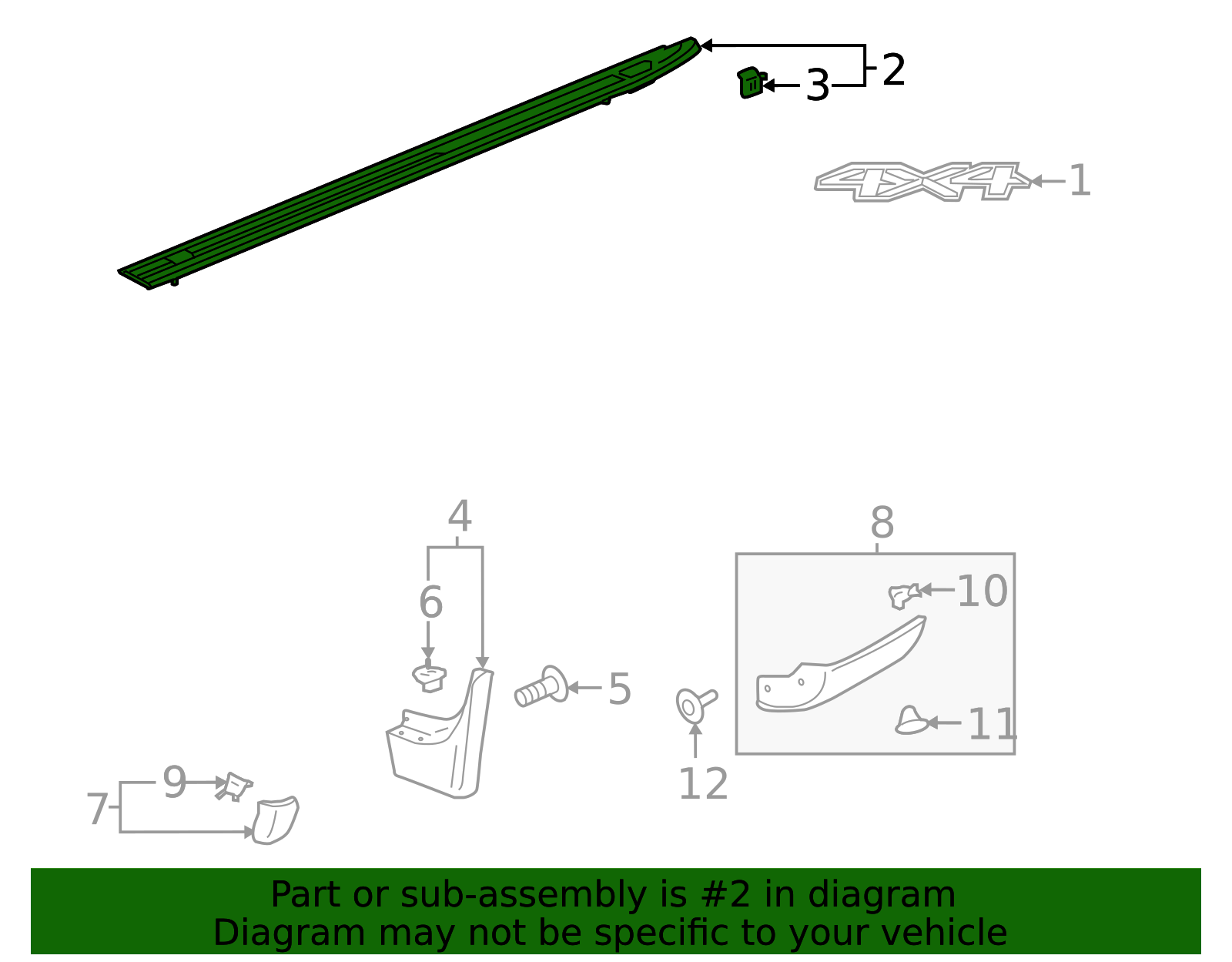 2
3
4X4
1
4
8
6
10
5
11
12
9
7
Part or sub-assembly is #2 in diagram
Diagram may not be specific to your vehicle