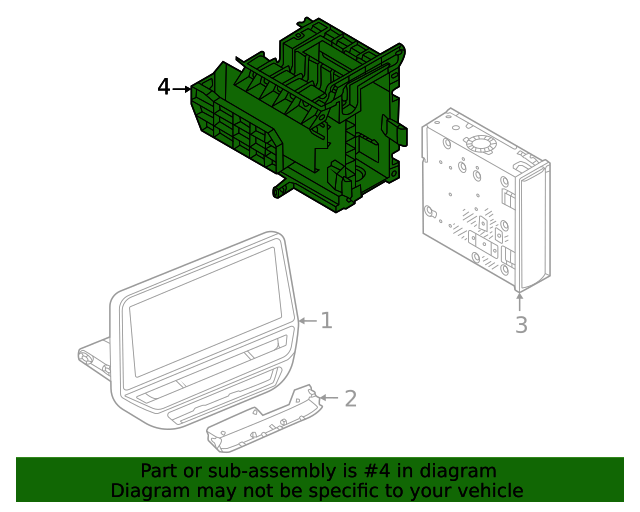 4

3

1

2

Part or sub-assembly is #4 in diagram
Diagram may not be specific to your vehicle