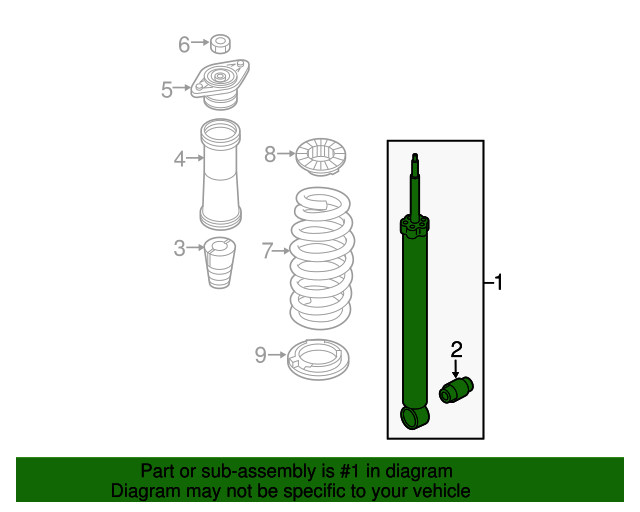 6
5
4
3
8
7
9
1
2

Part or sub-assembly is #1 in diagram
Diagram may not be specific to your vehicle