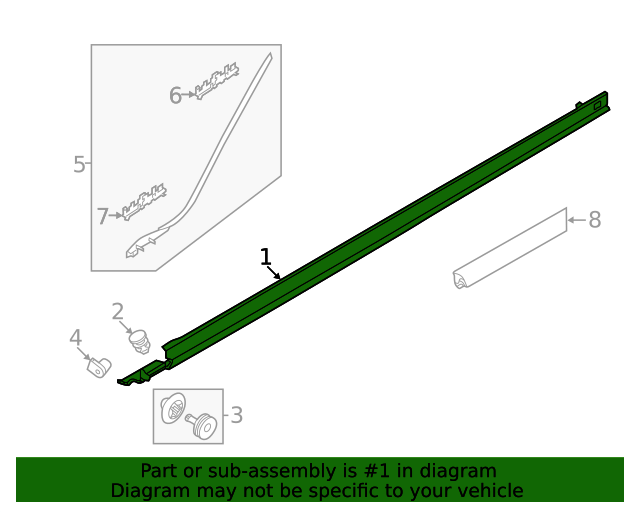 6
5
7
1
8
2
4
3

Part or sub-assembly is #1 in diagram
Diagram may not be specific to your vehicle