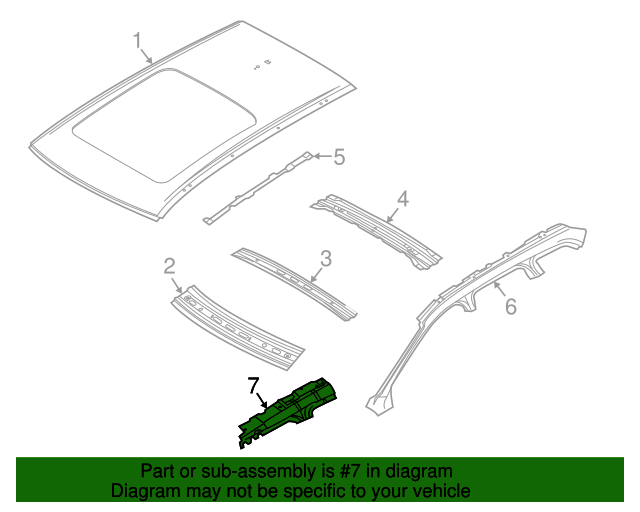 1
5
4
3
2
6
7

Part or sub-assembly is #7 in diagram
Diagram may not be specific to your vehicle