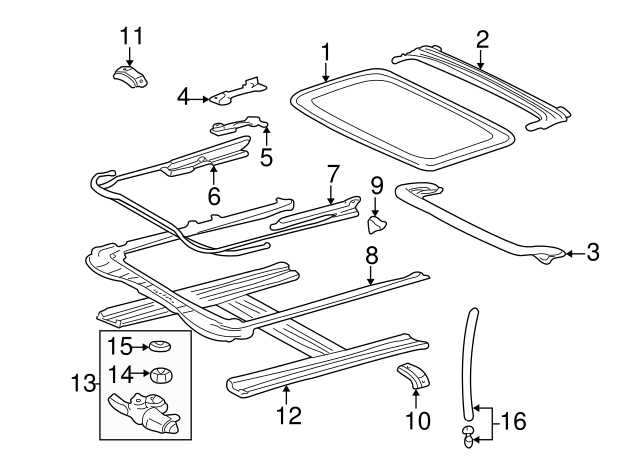 11
1
2
4
5
6
7
9
3
8
15
14
13
12
10
16