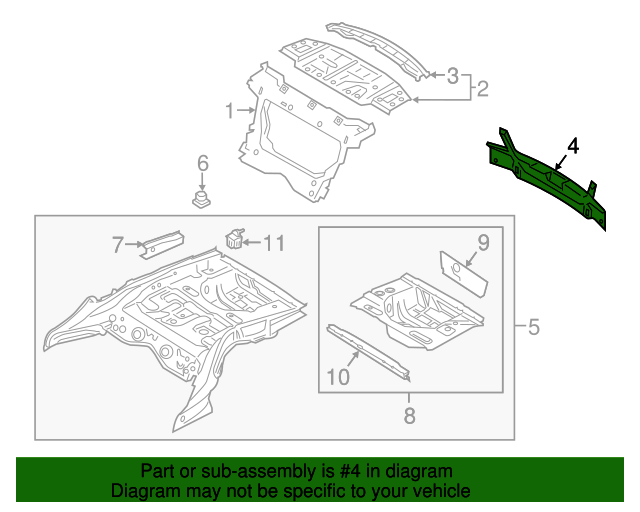 3
2
1
4
6
7
11
9
5
10
8

Part or sub-assembly is #4 in diagram
Diagram may not be specific to your vehicle