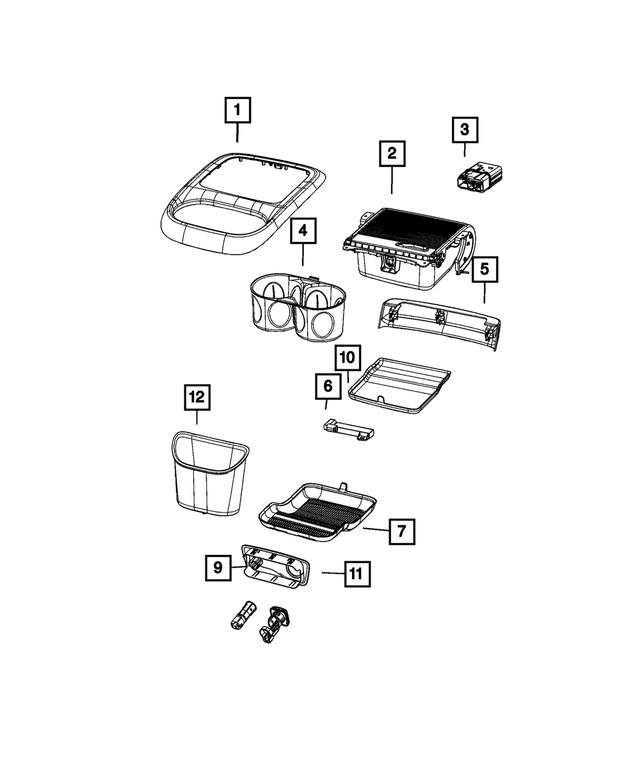 1
3
2
4
5
10
6
12
7
9
11