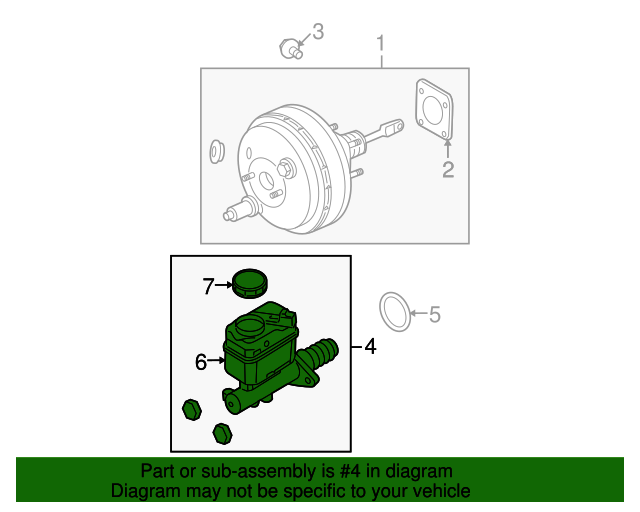 3
1
2
7
5
4
6

Part or sub-assembly is #4 in diagram
Diagram may not be specific to your vehicle