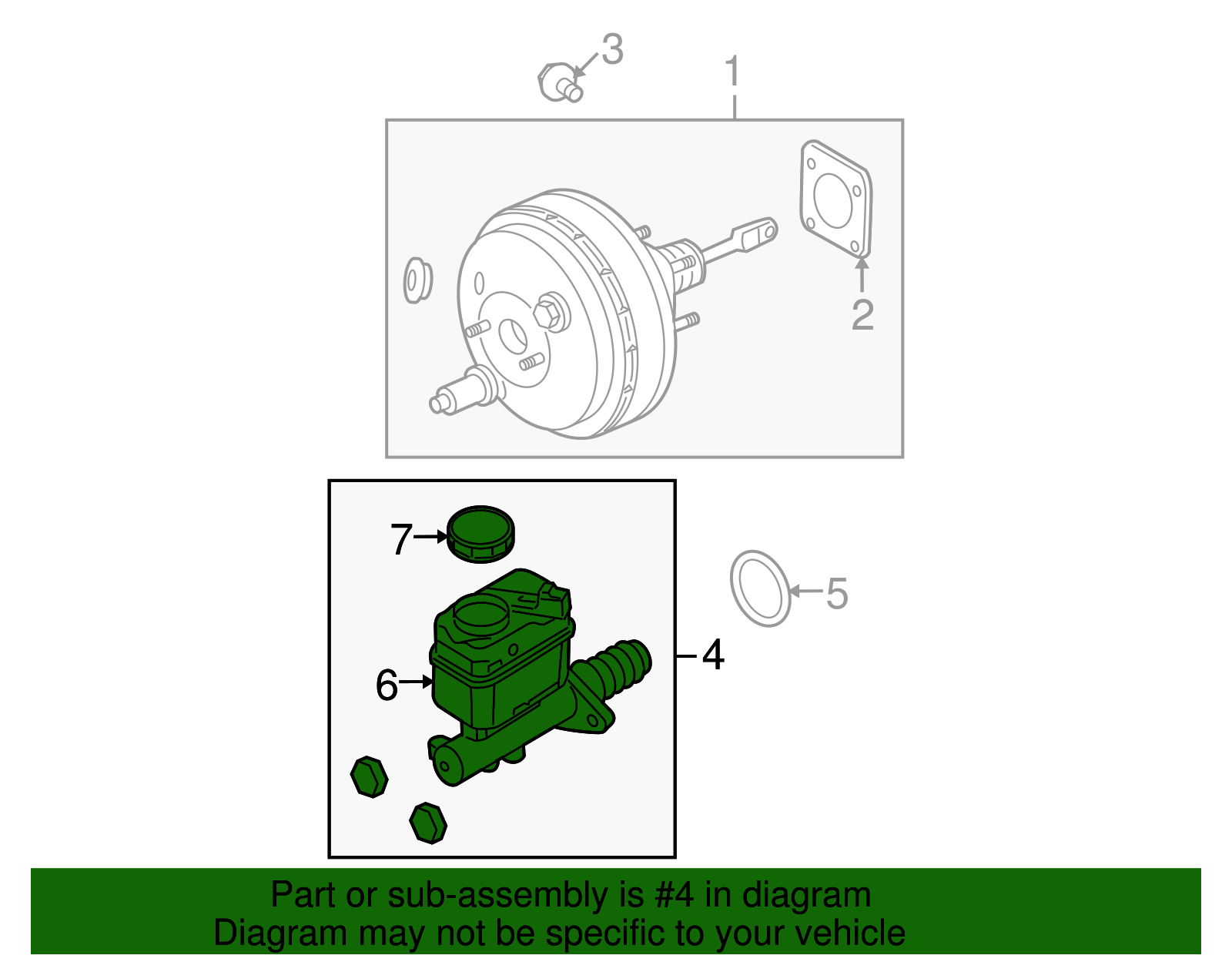 3
1
2
7
5
4
6

Part or sub-assembly is #4 in diagram
Diagram may not be specific to your vehicle