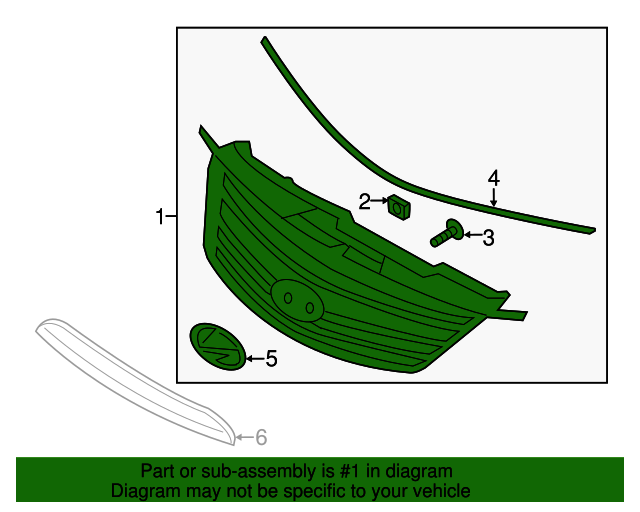 1
2
3
4
5
6

Part or sub-assembly is #1 in diagram
Diagram may not be specific to your vehicle