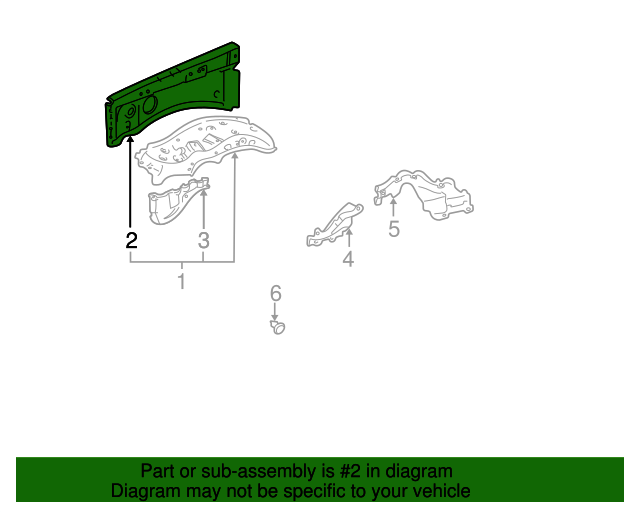 2
3
1
4
5
6

Part or sub-assembly is #2 in diagram
Diagram may not be specific to your vehicle