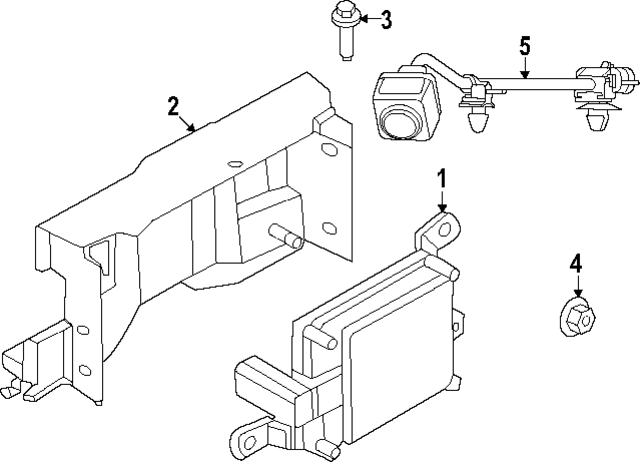 3
5
2
1
4