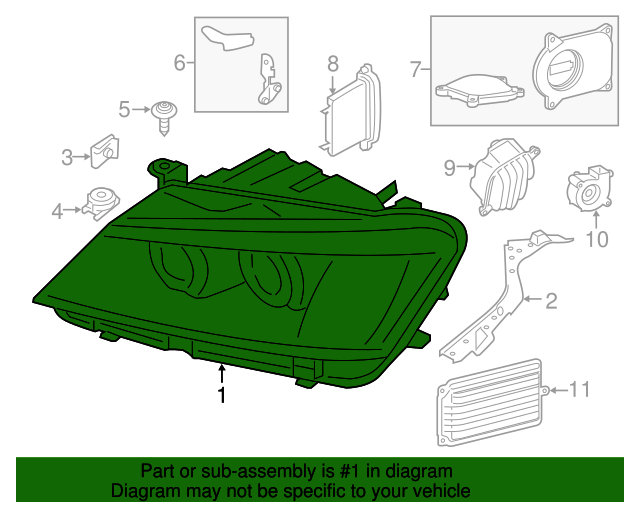 6
8
7
5
3
9
4
10
2
1
11

Part or sub-assembly is #1 in diagram
Diagram may not be specific to your vehicle