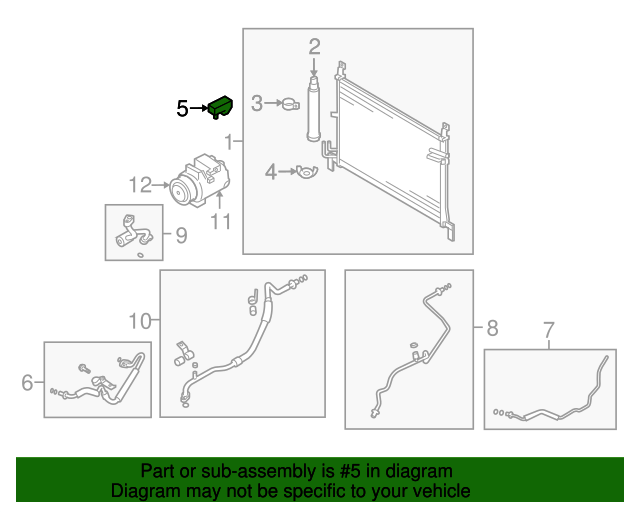 2
5
3
1
4
12
11
9
10
8
7
6
Part or sub-assembly is #5 in diagram
Diagram may not be specific to your vehicle