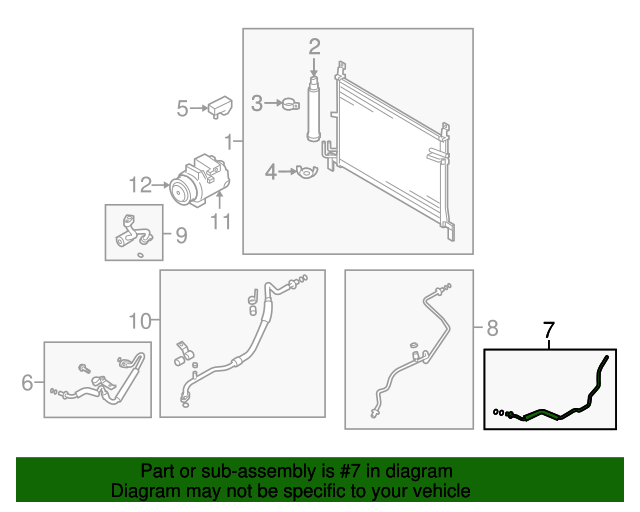 2
5
3
1
4
12
11
9
10
8
7
6

Part or sub-assembly is #7 in diagram
Diagram may not be specific to your vehicle