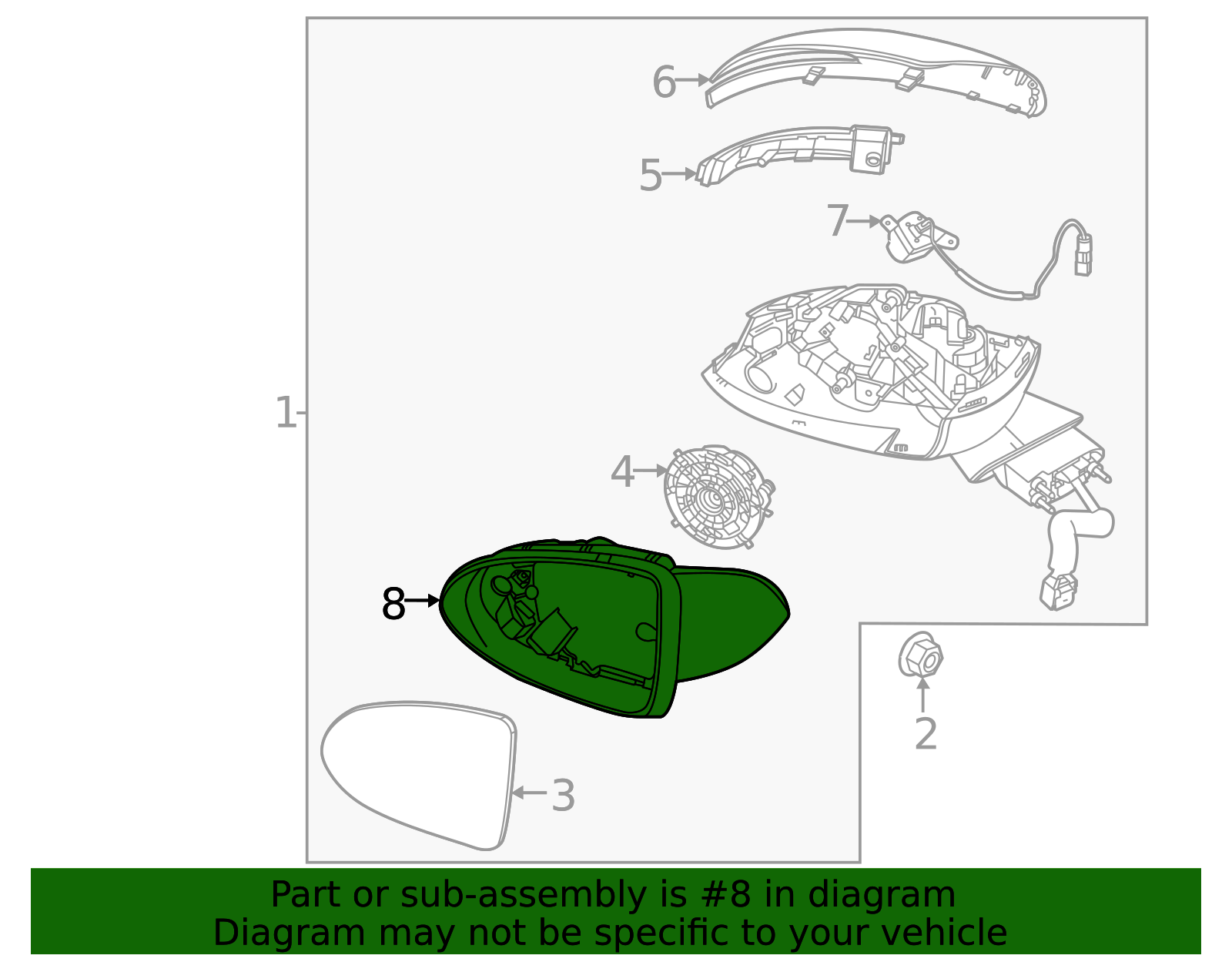 6
5
7
1
4
8
2
3
Part or sub-assembly is #8 in diagram
Diagram may not be specific to your vehicle