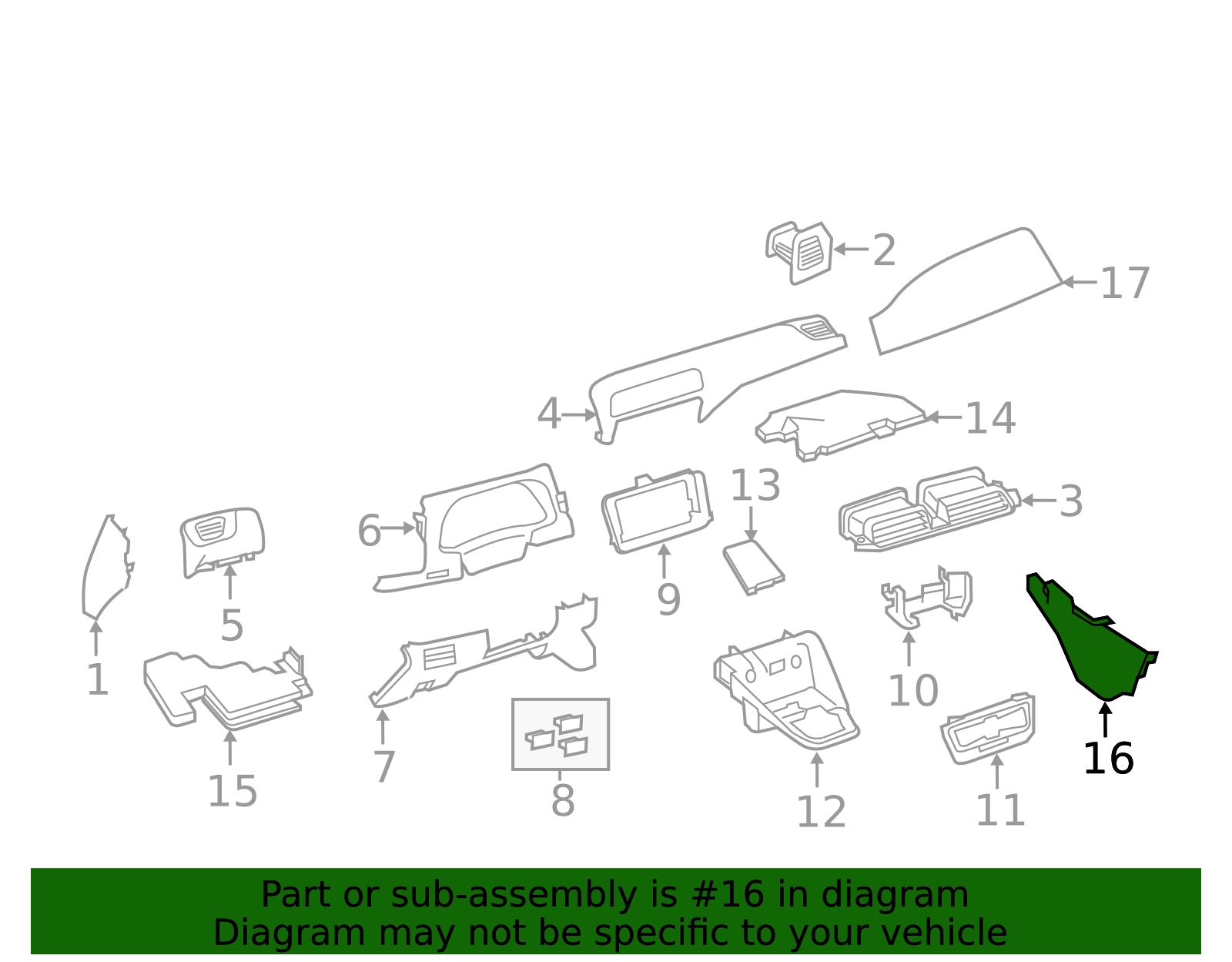 2
17
4
14
13
3
6
9
5
1
10
16
15
7
8
12
11

Part or sub-assembly is #16 in diagram
Diagram may not be specific to your vehicle