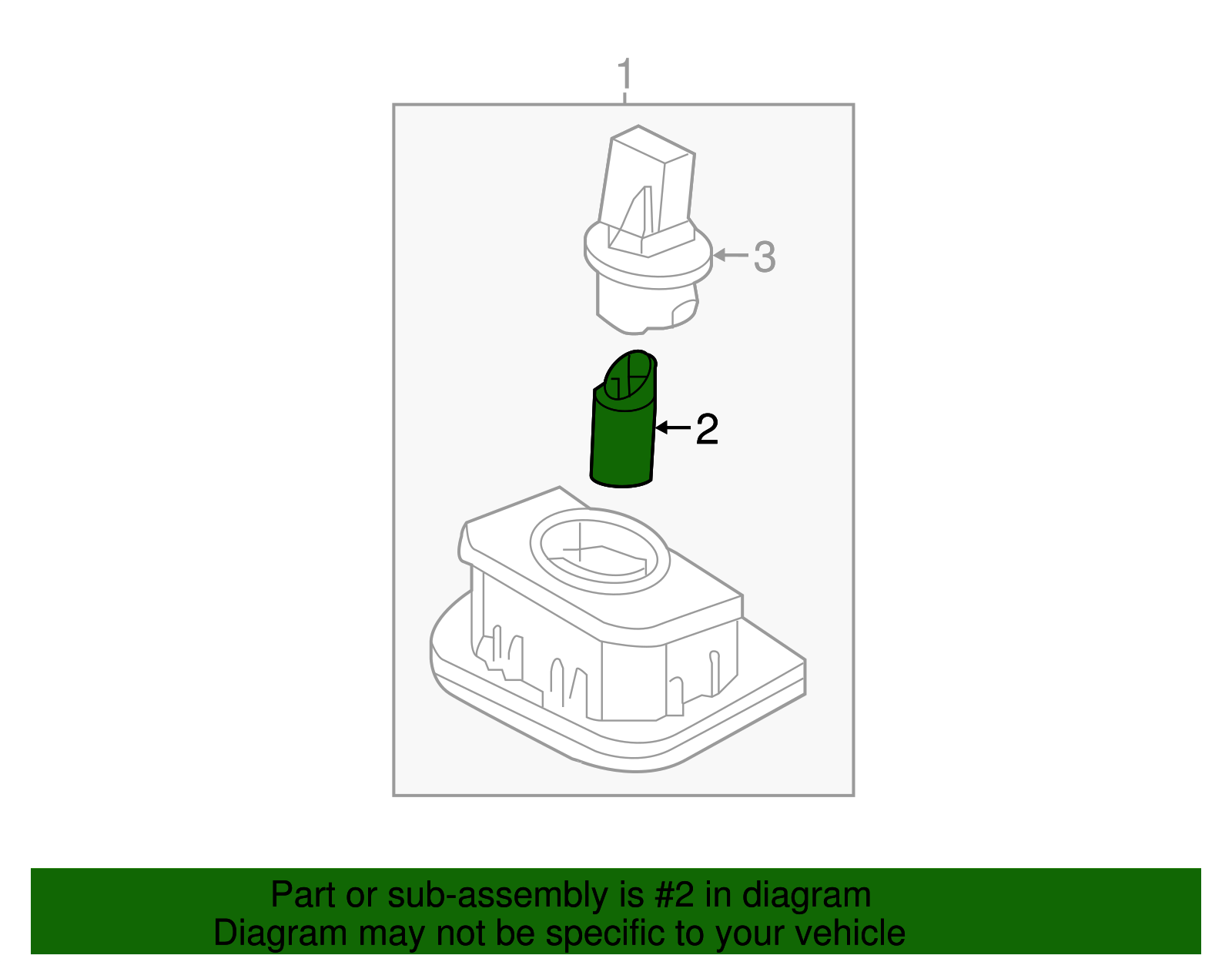 1

3

2

Part or sub-assembly is #2 in diagram
Diagram may not be specific to your vehicle