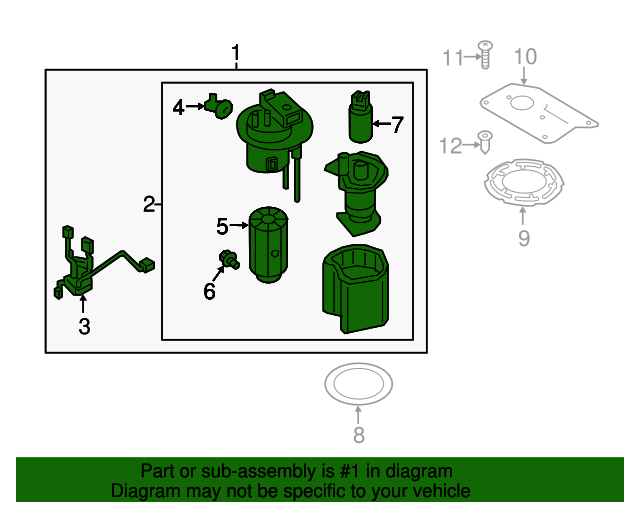 1
11
10
4
7
12
2
5
9
6
3
8
Part or sub-assembly is #1 in diagram
Diagram may not be specific to your vehicle