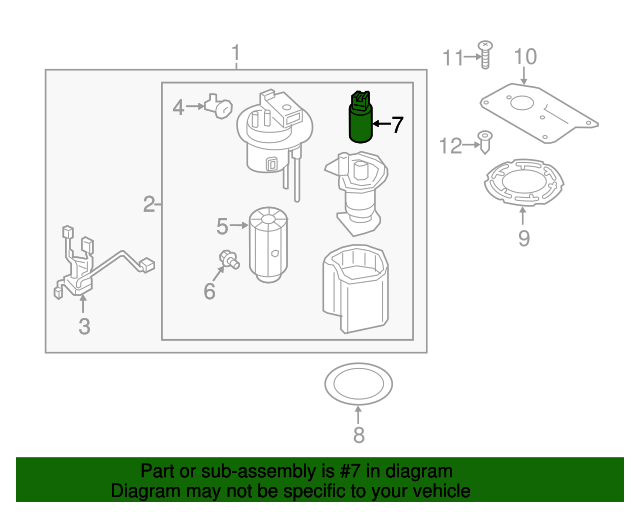 1
11
10
4
7
12
2
5
9
6
3
8

Part or sub-assembly is #7 in diagram
Diagram may not be specific to your vehicle