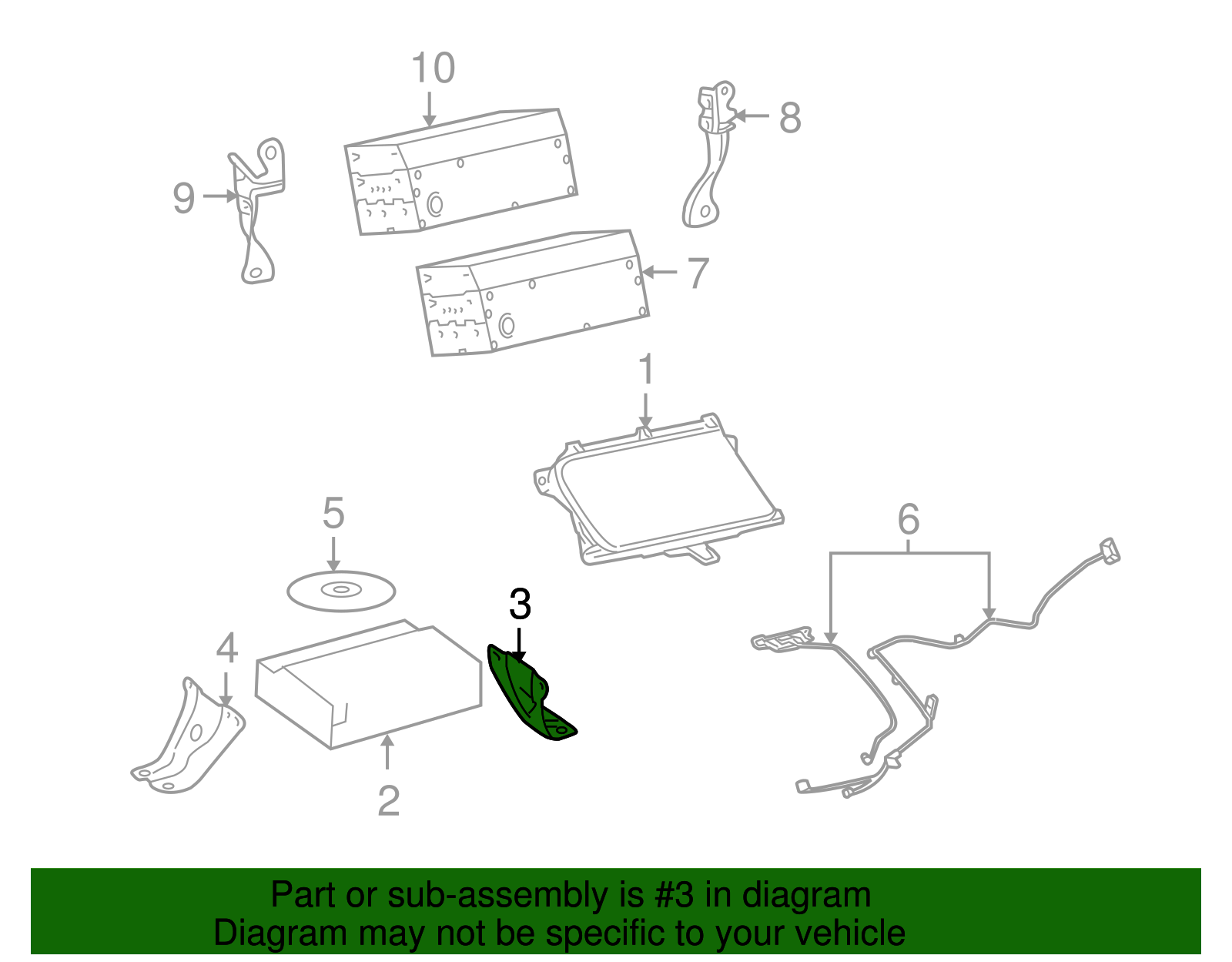 10

8

9

7

1

5

6

3

4

2

Part or sub-assembly is #3 in diagram
Diagram may not be specific to your vehicle