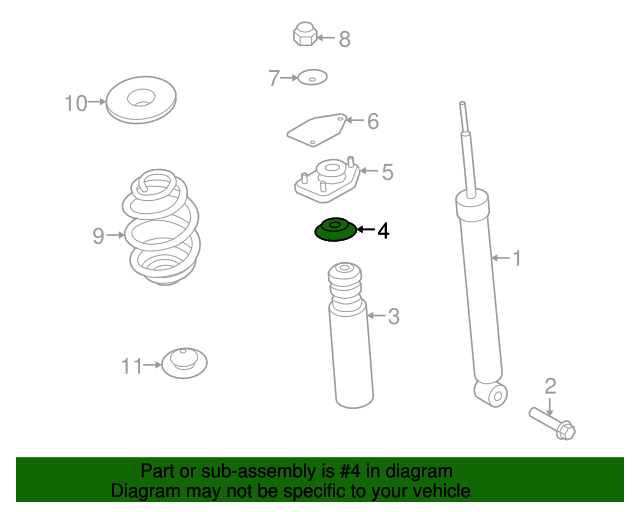 8
7
10
6
5
9
4
1
3
11
2

Part or sub-assembly is #4 in diagram
Diagram may not be specific to your vehicle